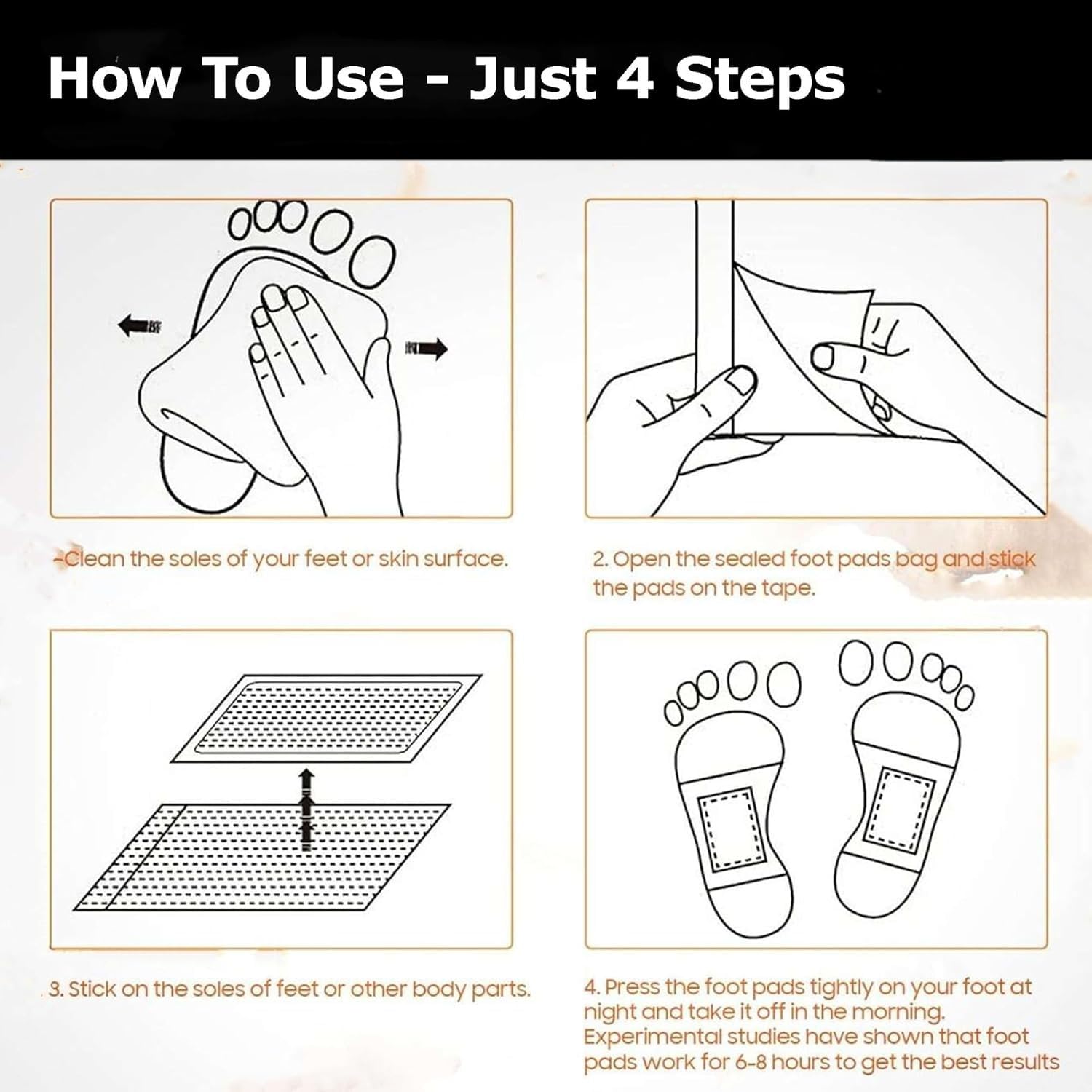 How To Use - Just 4 Steps

-Clean the soles of your feet or skin surface.

2. Open the sealed foot pads bag and stick the pads on the tape.

3. Stick on the soles of feet or other body parts.

4. Press the foot pads tightly on your foot at night and take it off in the morning. Experimental studies have shown that foot pads work for 6-8 hours to get the best results